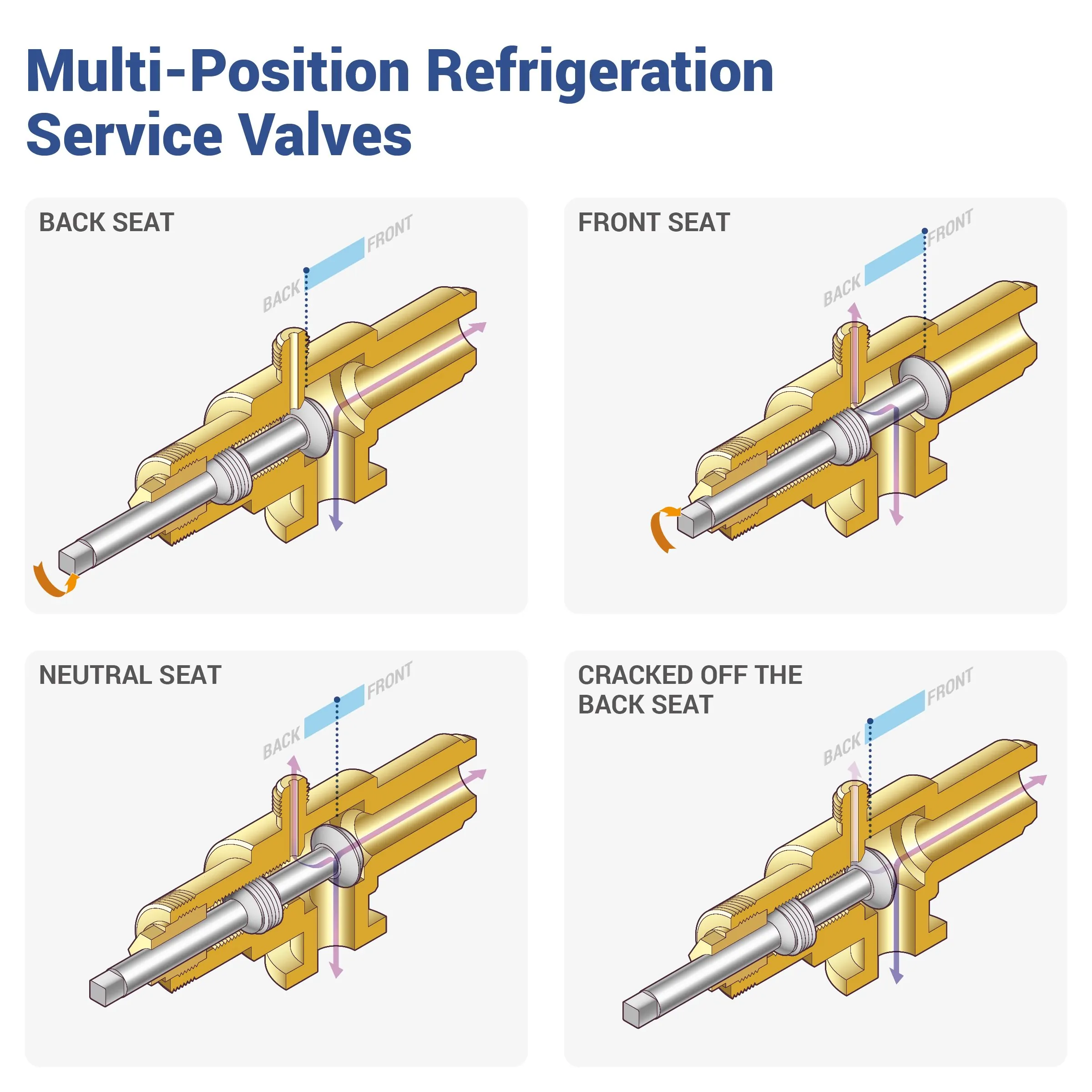 Multi-Position Refrigeration Service Valves

BACK SEAT

BACK FRONT

FRONT SEAT

BACK FRONT

NEUTRAL SEAT

BACK FRONT

CRACKED OFF THE BACK SEAT

BACK FRONT