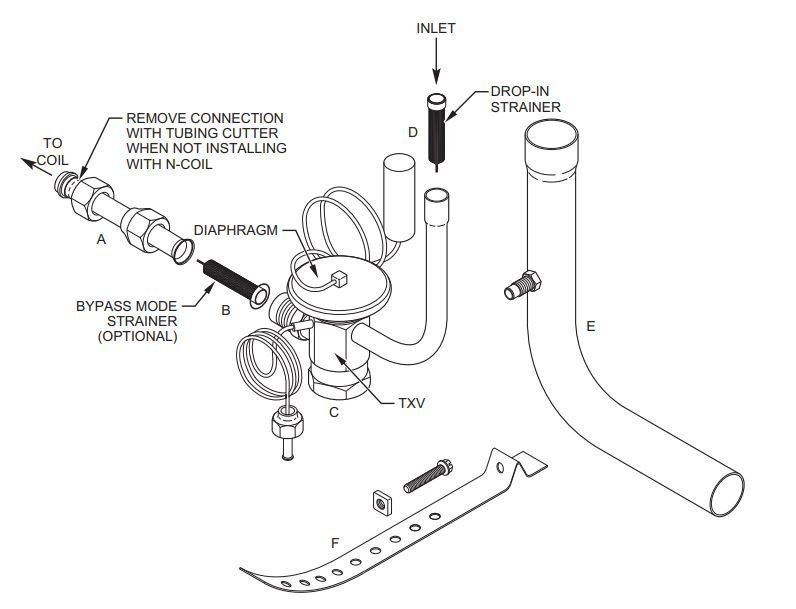 INLET

DROP-IN STRAINER

D

REMOVE CONNECTION WITH TUBING CUTTER WHEN NOT INSTALLING WITH N-COIL

TO COIL

A

DIAPHRAGM

BYPASS MODE STRAINER (OPTIONAL)

B

E

C

TXV

F