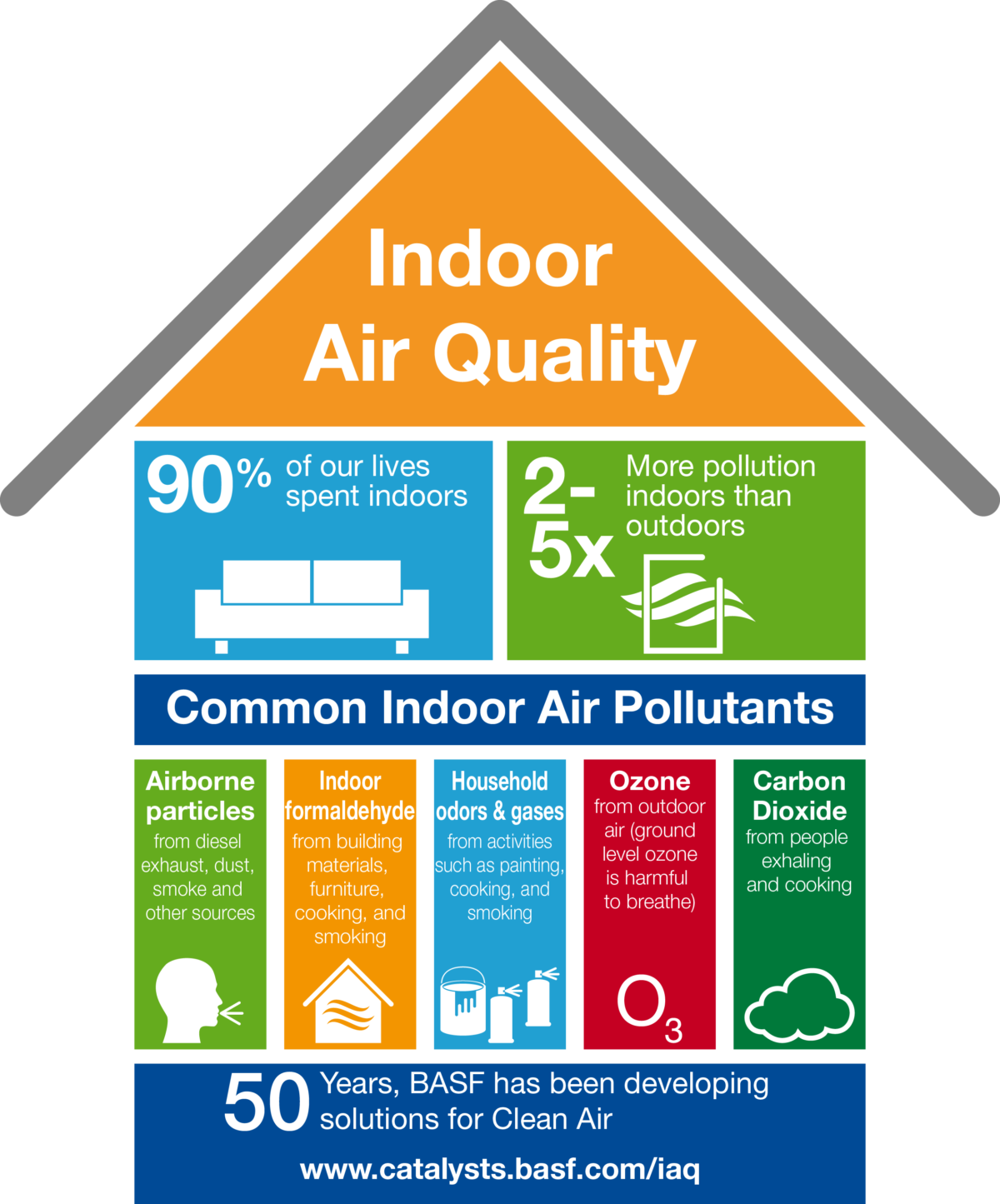 Indoor Air Quality

90% of our lives spent indoors

2-5x More pollution indoors than outdoors

Common Indoor Air Pollutants

Airborne particles from diesel exhaust, dust, smoke and other sources

Indoor formaldehyde from building materials, furniture, cooking, and smoking

Household odors & gases from activities such as painting, cooking, and smoking

Ozone from outdoor air (ground level ozone is harmful to breathe)

$O_3$

Carbon Dioxide from people exhaling and cooking

50 Years, BASF has been developing solutions for Clean Air

www.catalysts.basf.com/iaq