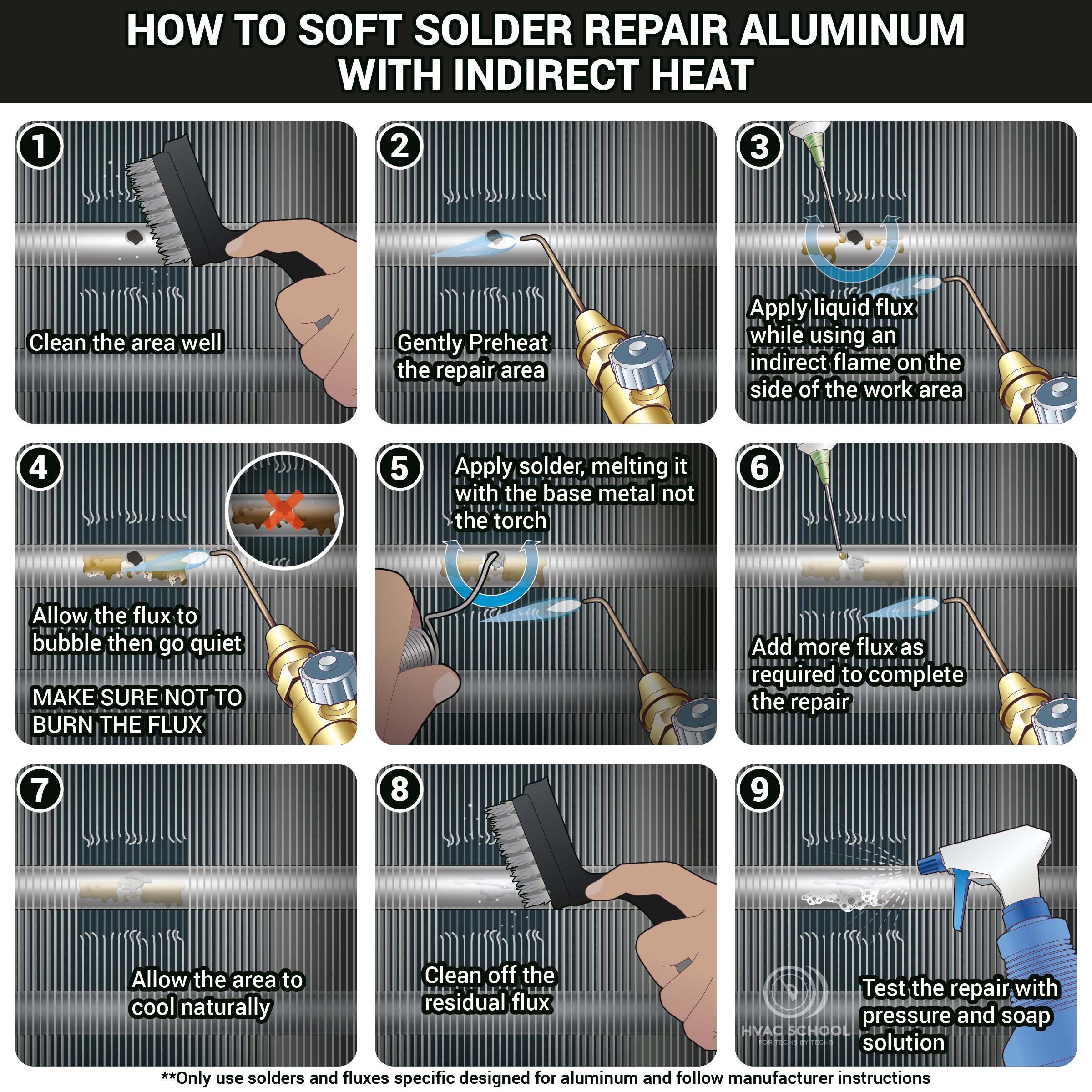 HOW TO SOFT SOLDER REPAIR ALUMINUM WITH INDIRECT HEAT

1
Clean the area well

2
Gently Preheat the repair area

3
Apply liquid flux while using an indirect flame on the side of the work area

4
Allow the flux to bubble then go quiet

MAKE SURE NOT TO BURN THE FLUX

5
Apply solder, melting it with the base metal not the torch

6
Add more flux as required to complete the repair

7
Allow the area to cool naturally

8
Clean off the residual flux

9
Test the repair with pressure and soap solution

HVAC SCHOOL
FOR TECHS BY TECHS

**Only use solders and fluxes specific designed for aluminum and follow manufacturer instructions