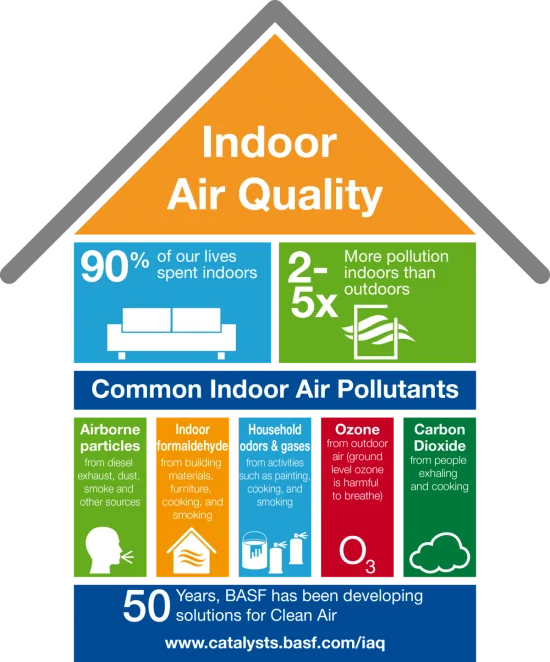 Indoor Air Quality

90% of our lives spent indoors

2-5x More pollution indoors than outdoors

Common Indoor Air Pollutants

Airborne particles from diesel exhaust, dust, smoke and other sources

Indoor formaldehyde from building materials, furniture, cooking, and smoking

Household odors & gases from activities such as painting, cooking, and smoking

Ozone from outdoor air (ground level ozone is harmful to breathe)

$O_3$

Carbon Dioxide from people exhaling and cooking

50 Years, BASF has been developing solutions for Clean Air

www.catalysts.basf.com/iaq