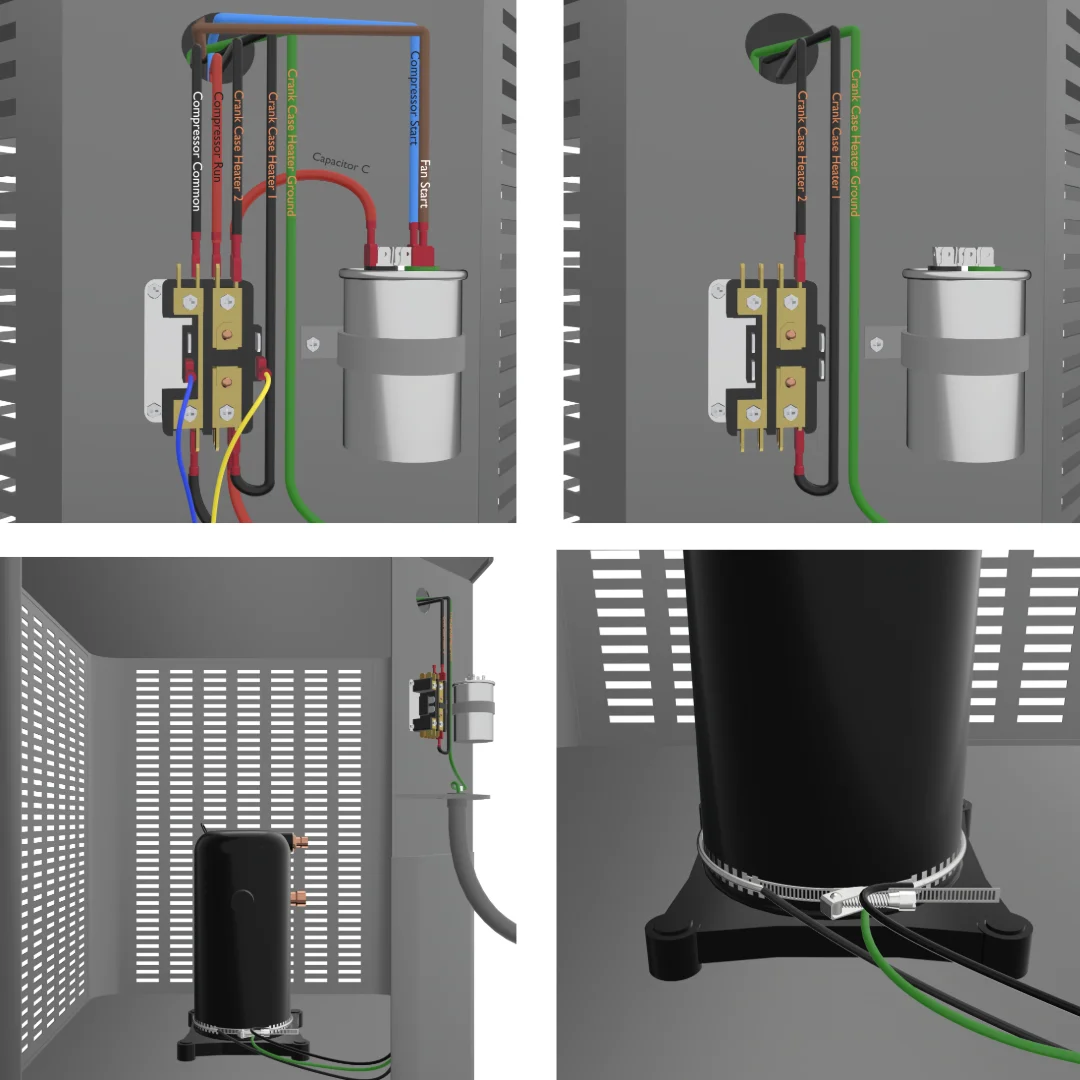 Compressor Common
Compressor Run
Crank Case Heater 2
Crank Case Heater 1
Crank Case Heater Ground
Capacitor C
Compressor Start
Fan Start

Crank Case Heater 2
Crank Case Heater 1
Crank Case Heater Ground